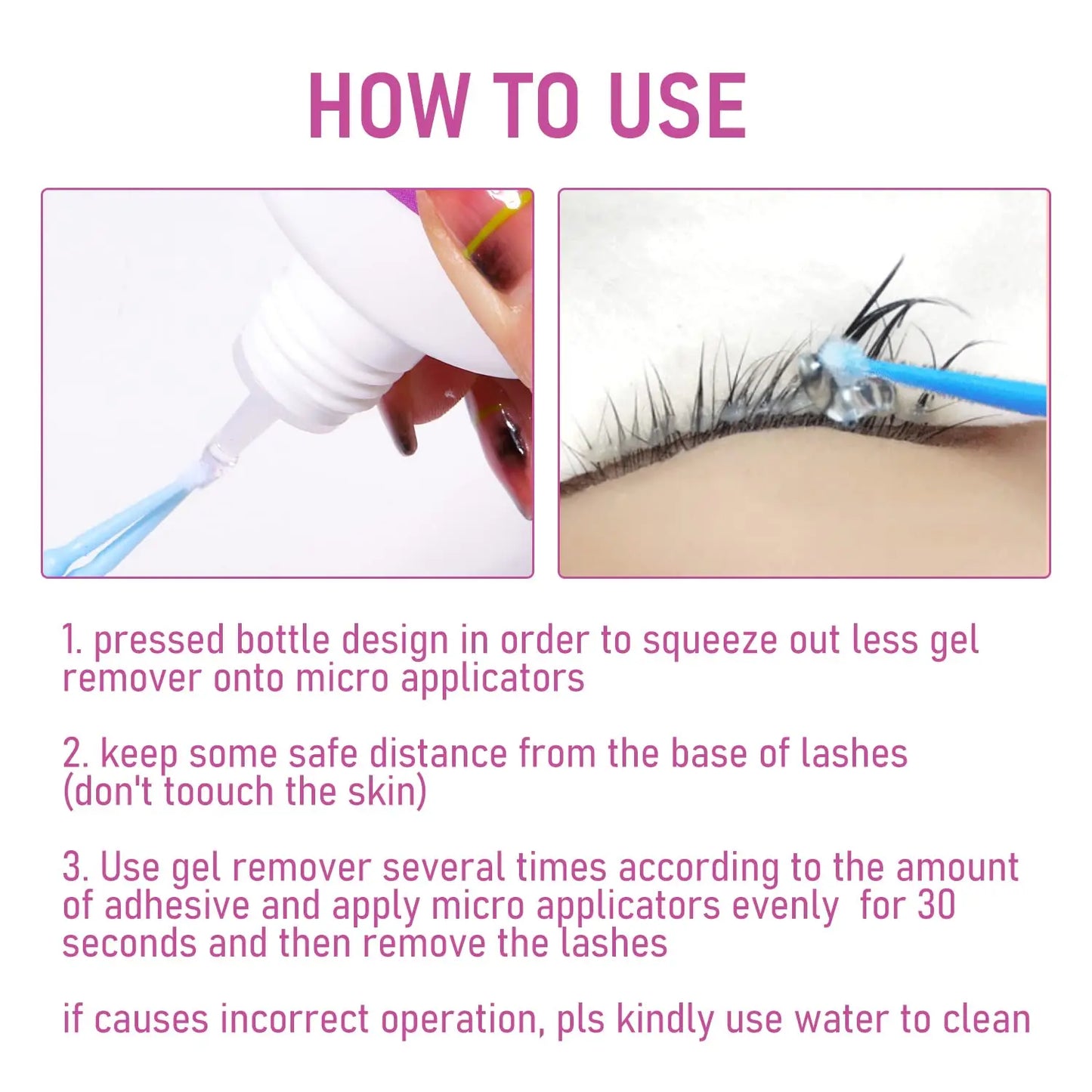 HOW TO USE

1. pressed bottle design in order to squeeze out less gel remover onto micro applicators

2. keep some safe distance from the base of lashes (don't toouch the skin)

3. Use gel remover several times according to the amount of adhesive and apply micro applicators evenly  for 30 seconds and then remove the lashes

if causes incorrect operation, pls kindly use water to clean